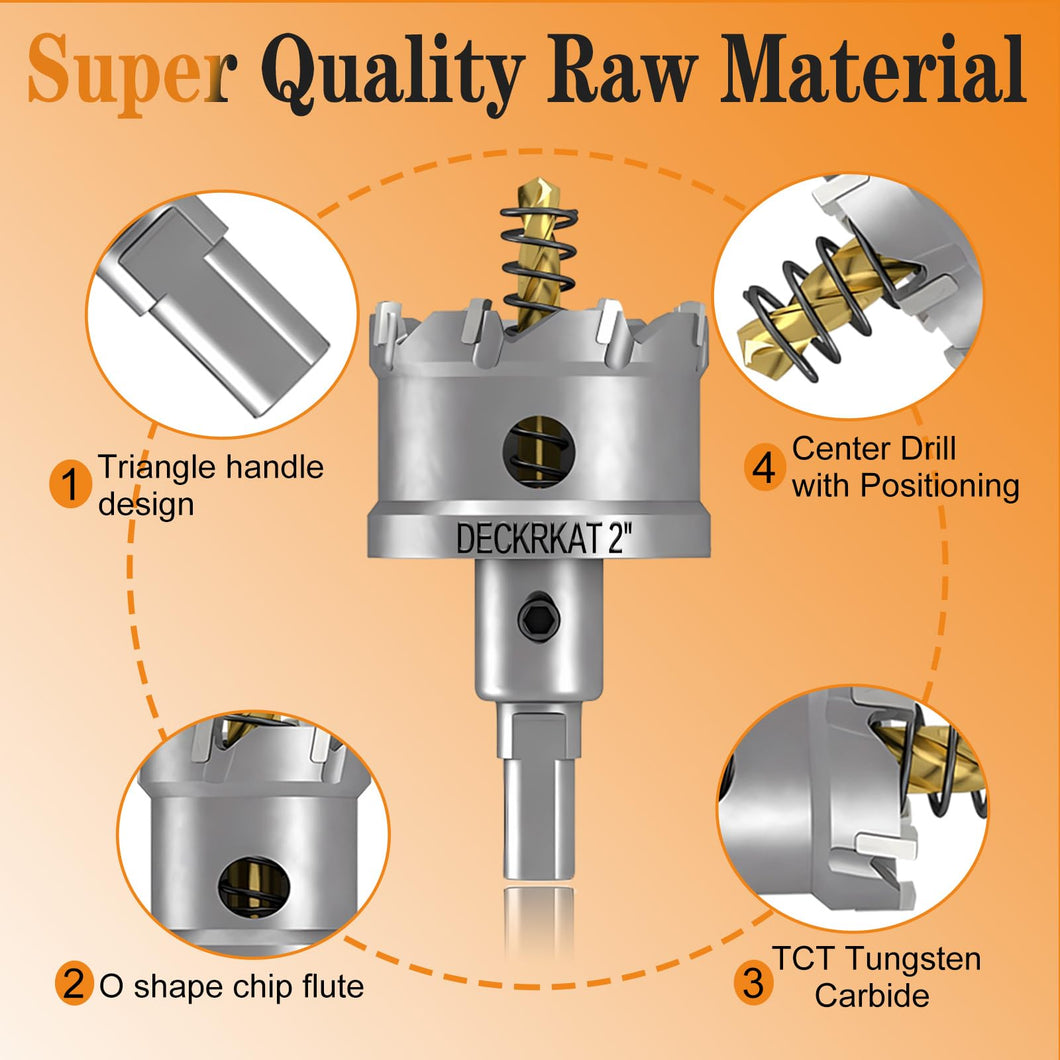 Super Quality Raw Material

1 Triangle handle design

4 Center Drill with Positioning

DECKRKAT 2"

2 O shape chip flute

3 TCT Tungsten Carbide